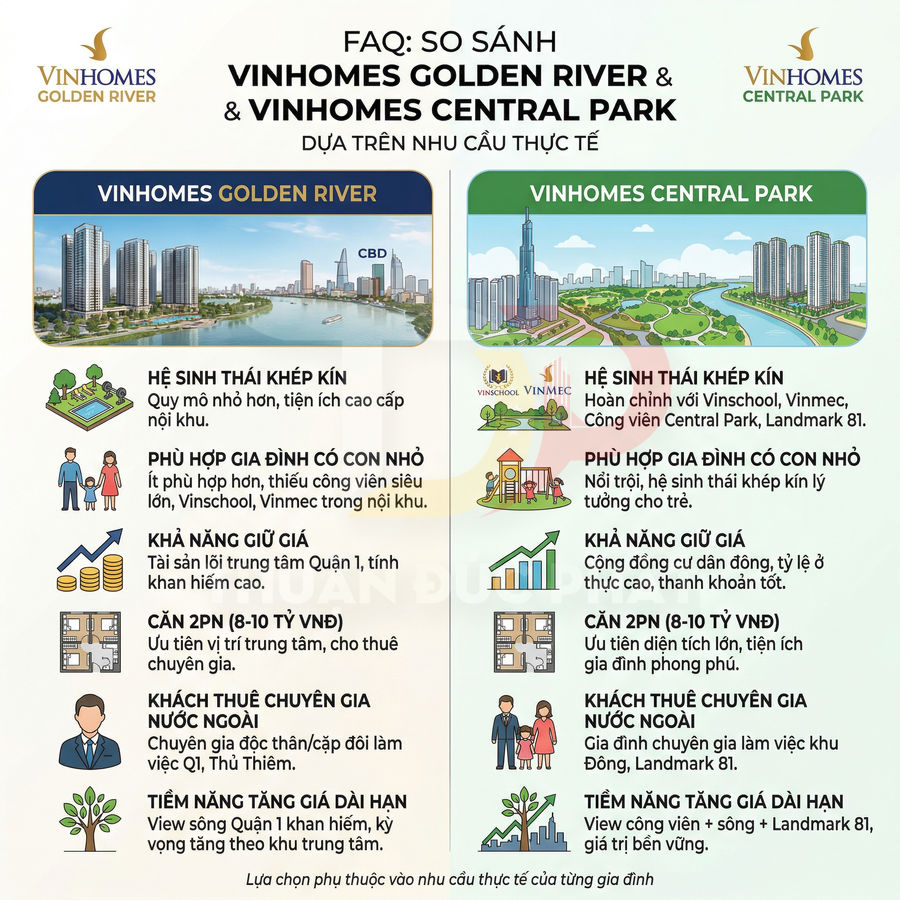 VINHOMES
GOLDEN RIVER

FAQ: SO SÁNH
VINHOMES GOLDEN RIVER &
& VINHOMES CENTRAL PARK
DỰA TRÊN NHU CẦU THỰC TẾ

VINHOMES
CENTRAL PARK

VINHOMES GOLDEN RIVER

CBD

HỆ SINH THÁI KHÉP KÍN
Quy mô nhỏ hơn, tiện ích cao cấp nội khu.

PHÙ HỢP GIA ĐÌNH CÓ CON NHỎ
Ít phù hợp hơn, thiếu công viên siêu lớn, Vinschool, Vinmec trong nội khu.

KHẢ NĂNG GIỮ GIÁ
Tài sản lõi trung tâm Quận 1, tính khan hiếm cao.

CĂN 2PN (8-10 TỶ VNĐ)
Ưu tiên vị trí trung tâm, cho thuê chuyên gia.

KHÁCH THUÊ CHUYÊN GIA NƯỚC NGOÀI
Chuyên gia độc thân/cặp đôi làm việc Q1, Thủ Thiêm.

TIỀM NĂNG TĂNG GIÁ DÀI HẠN
View sông Quận 1 khan hiếm, kỳ vọng tăng theo khu trung tâm.

VINHOMES CENTRAL PARK

VINSCHOOL VINMEC

HỆ SINH THÁI KHÉP KÍN
Hoàn chỉnh với Vinschool, Vinmec, Công viên Central Park, Landmark 81.

PHÙ HỢP GIA ĐÌNH CÓ CON NHỎ
Nổi trội, hệ sinh thái khép kín lý tưởng cho trẻ.

KHẢ NĂNG GIỮ GIÁ
Cộng đồng cư dân đông, tỷ lệ ở thực cao, thanh khoản tốt.

CĂN 2PN (8-10 TỶ VNĐ)
Ưu tiên diện tích lớn, tiện ích gia đình phong phú.

KHÁCH THUÊ CHUYÊN GIA NƯỚC NGOÀI
Gia đình chuyên gia làm việc khu Đông, Landmark 81.

TIỀM NĂNG TĂNG GIÁ DÀI HẠN
View công viên + sông + Landmark 81, giá trị bền vững.

THUẬN ĐỨC PHÁT

Lựa chọn phụ thuộc vào nhu cầu thực tế của từng gia đình